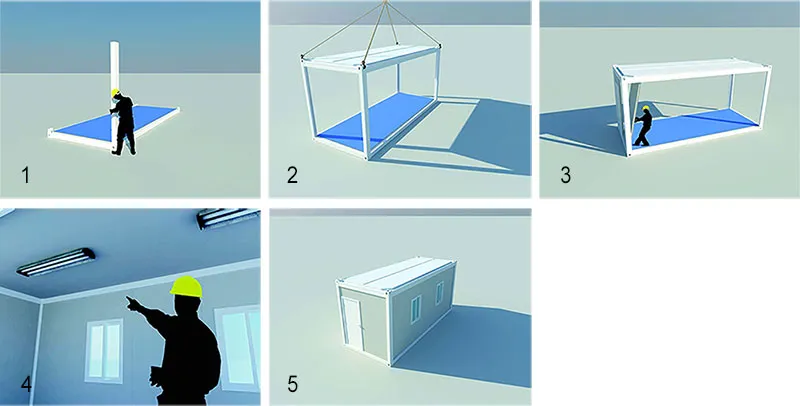 1

2

3

4

5